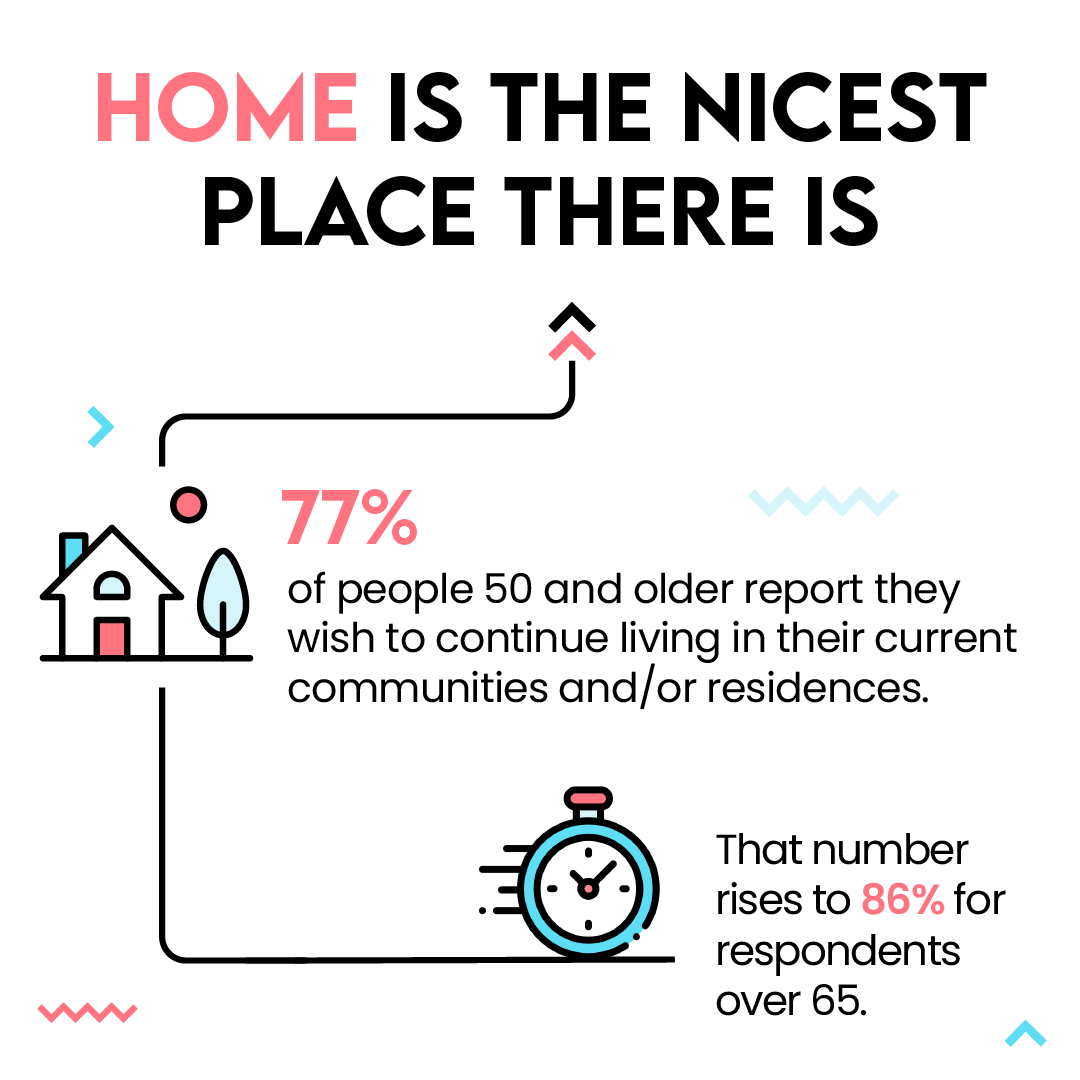 HOME IS THE NICEST PLACE THERE IS

77%
of people 50 and older report they wish to continue living in their current communities and/or residences.

That number rises to 86% for respondents over 65.